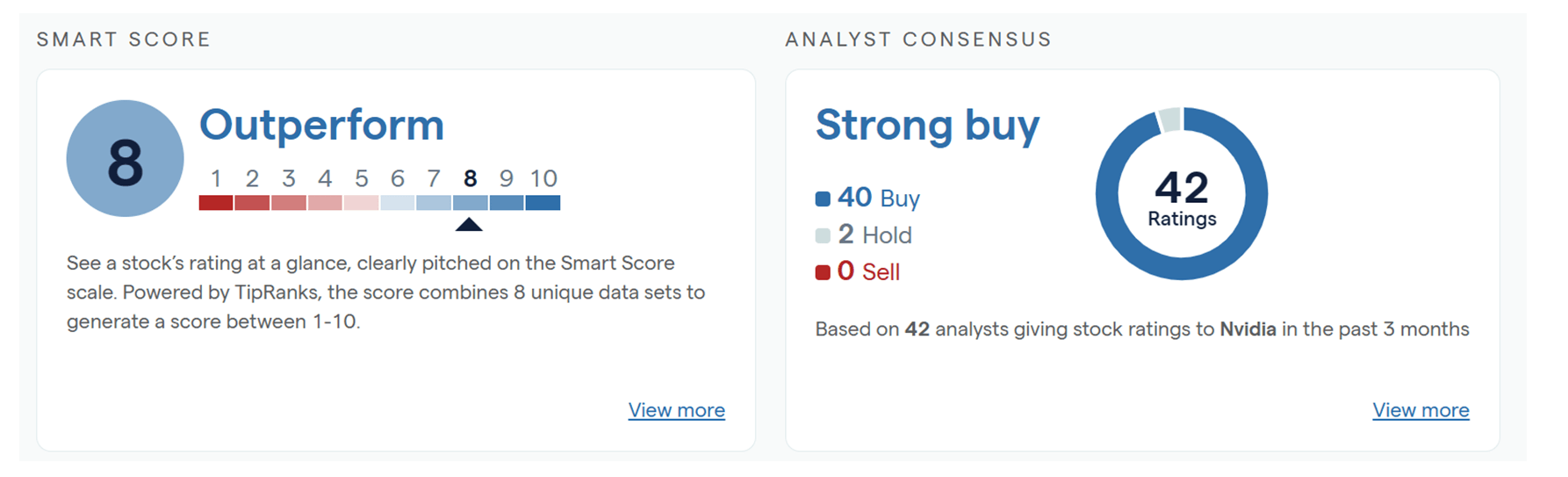 SMART SCORE

8

Outperform

1 2 3 4 5 6 7 8 9 10

See a stock's rating at a glance, clearly pitched on the Smart Score scale. Powered by TipRanks, the score combines 8 unique data sets to generate a score between 1-10.

View more

ANALYST CONSENSUS

Strong buy

40 Buy
2 Hold
0 Sell

42
Ratings

Based on 42 analysts giving stock ratings to Nvidia in the past 3 months

View more